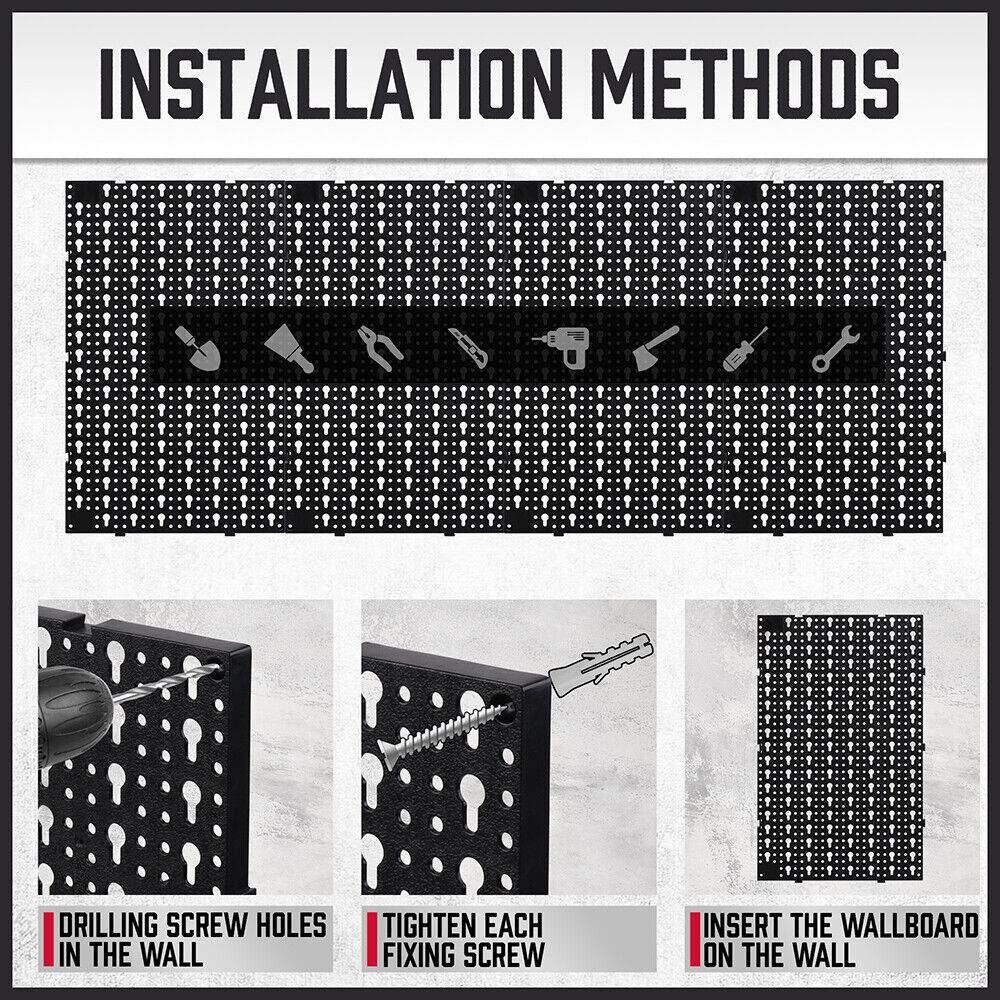 INSTALLATION METHODS

DRILLING SCREW HOLES IN THE WALL

TIGHTEN EACH FIXING SCREW

INSERT THE WALLBOARD ON THE WALL