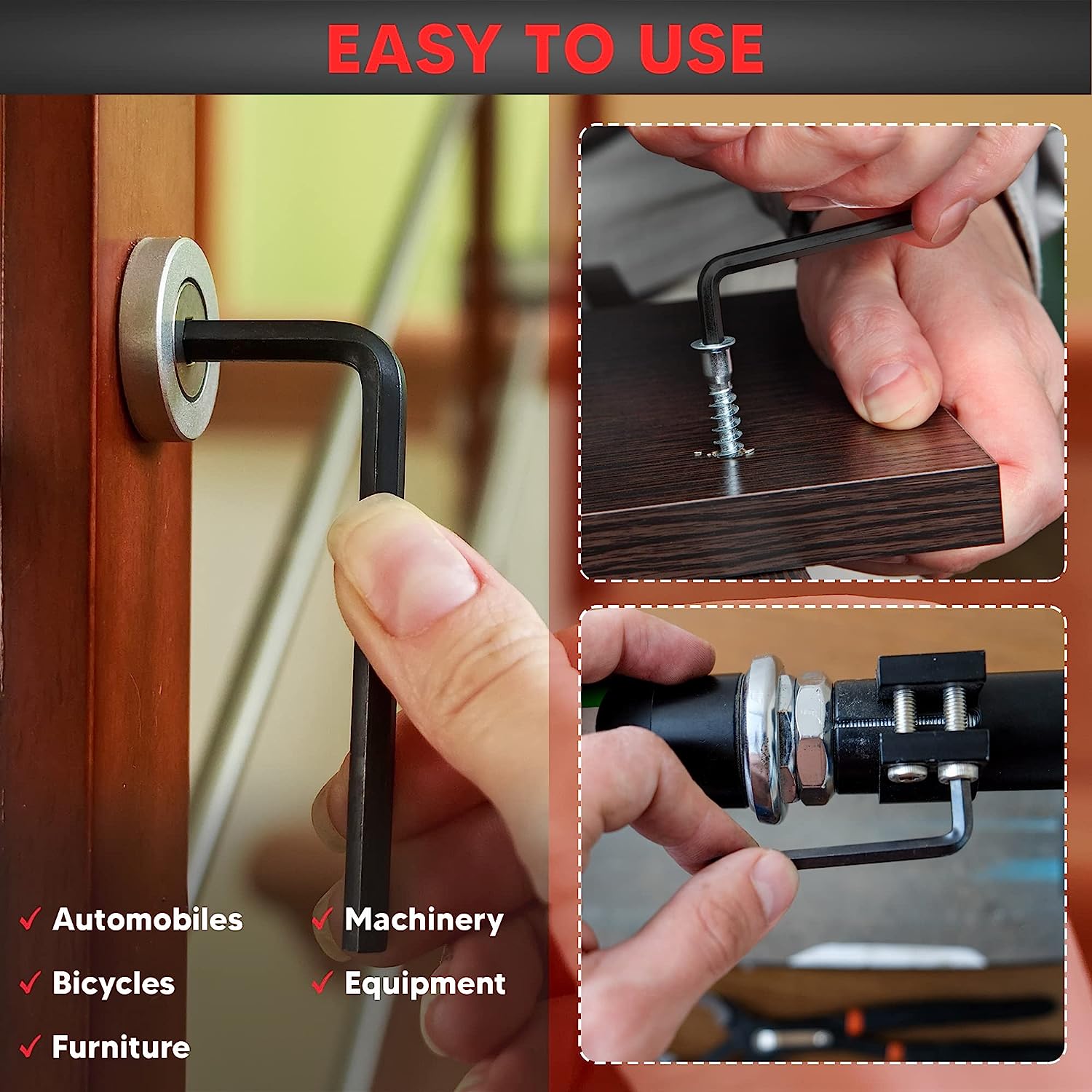 EASY TO USE

✓ Automobiles
✓ Bicycles
✓ Furniture

✓ Machinery
✓ Equipment