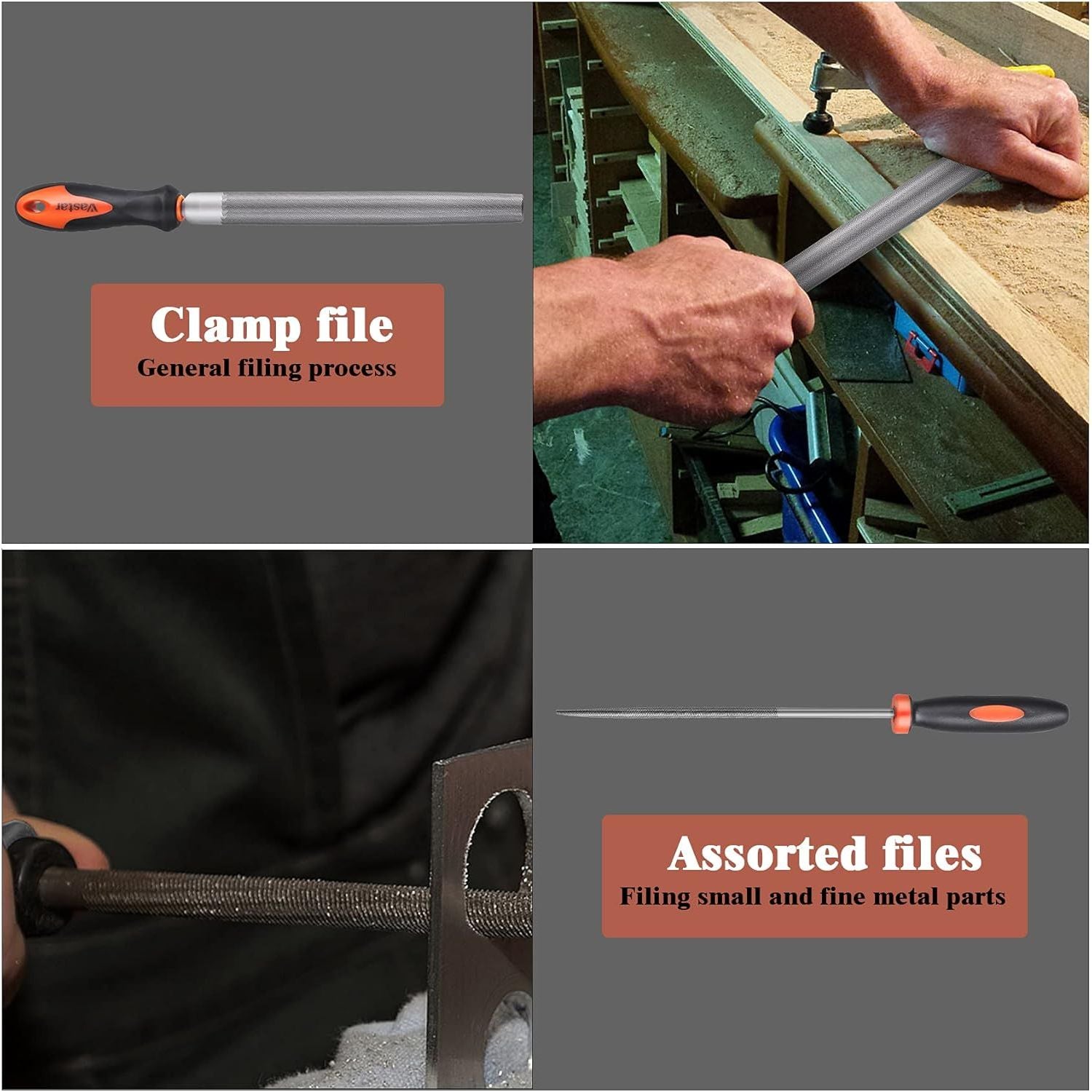 Vastar

Clamp file
General filing process

Assorted files
Filing small and fine metal parts