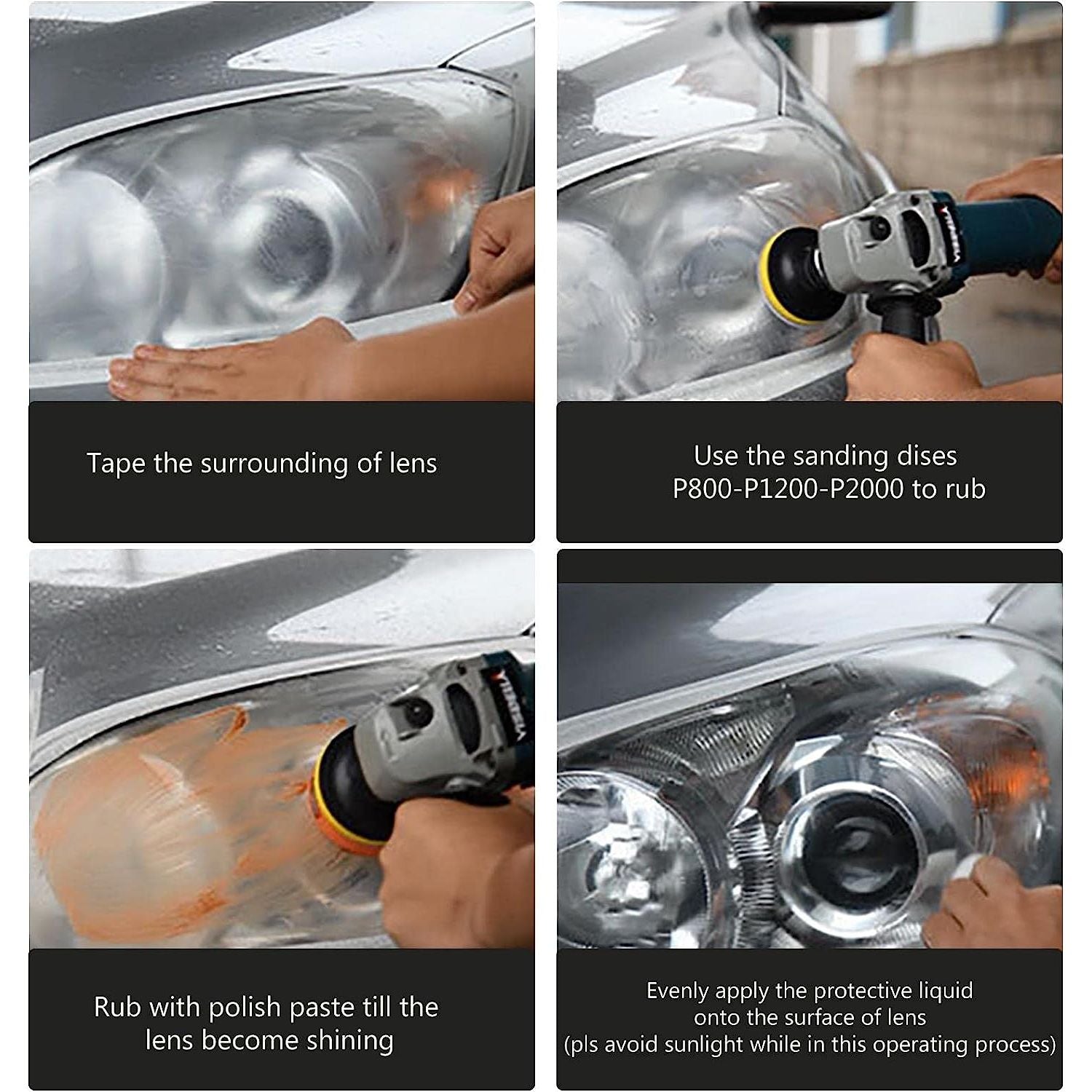 Tape the surrounding of lens

Use the sanding dises P800-P1200-P2000 to rub

Rub with polish paste till the lens become shining

Evenly apply the protective liquid onto the surface of lens (pls avoid sunlight while in this operating process)