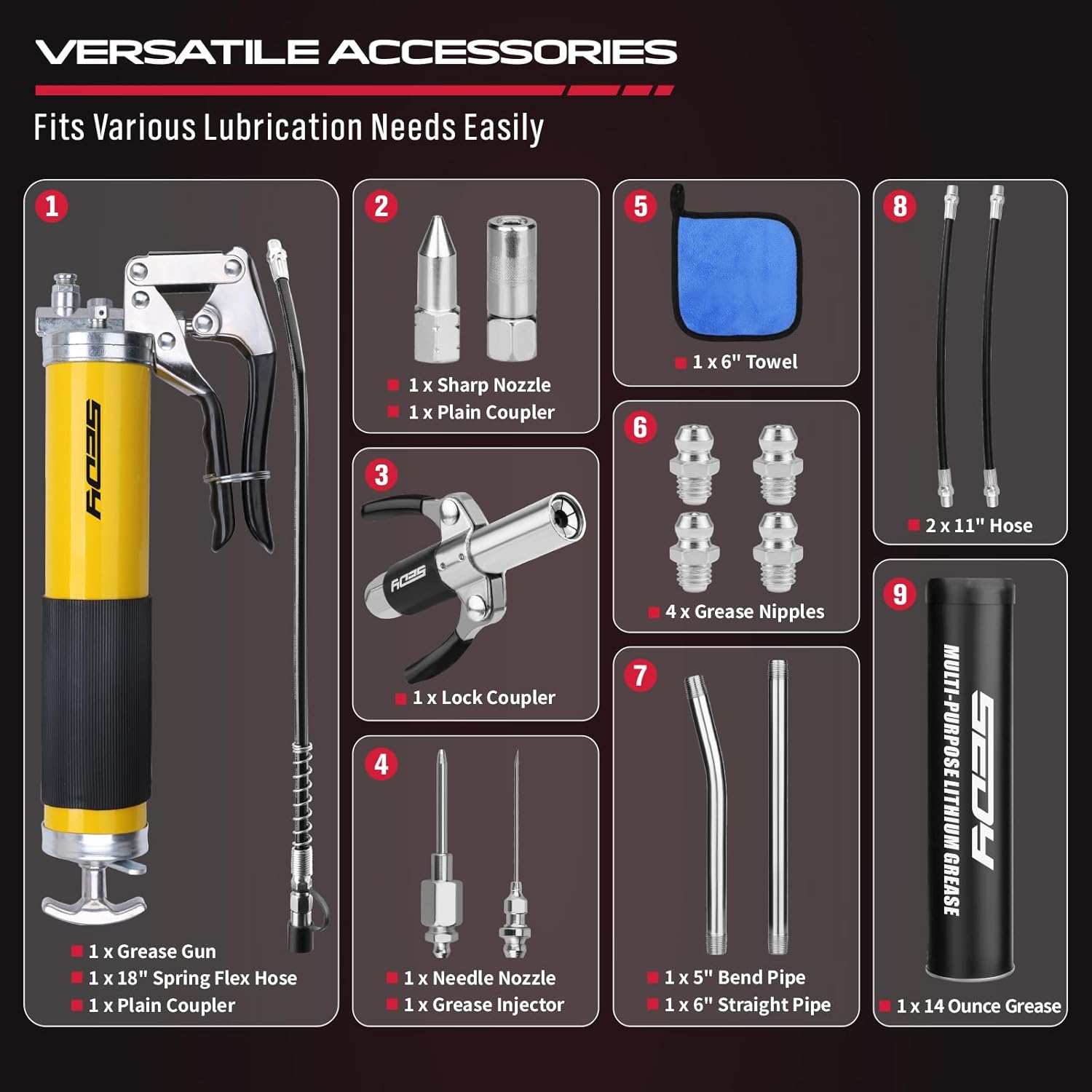 VERSATILE ACCESSORIES

Fits Various Lubrication Needs Easily

1

SEDY

1 x Grease Gun
1 x 18" Spring Flex Hose
1 x Plain Coupler

2

1 x Sharp Nozzle
1 x Plain Coupler

3

SEDY

1 x Lock Coupler

4

1 x Needle Nozzle
1 x Grease Injector

5

1 x 6" Towel

6

4 x Grease Nipples

7

1 x 5" Bend Pipe
1 x 6" Straight Pipe

8

2 x 11" Hose

9

SEDY
MULTI-PURPOSE LITHIUM GREASE

1 x 14 Ounce Grease