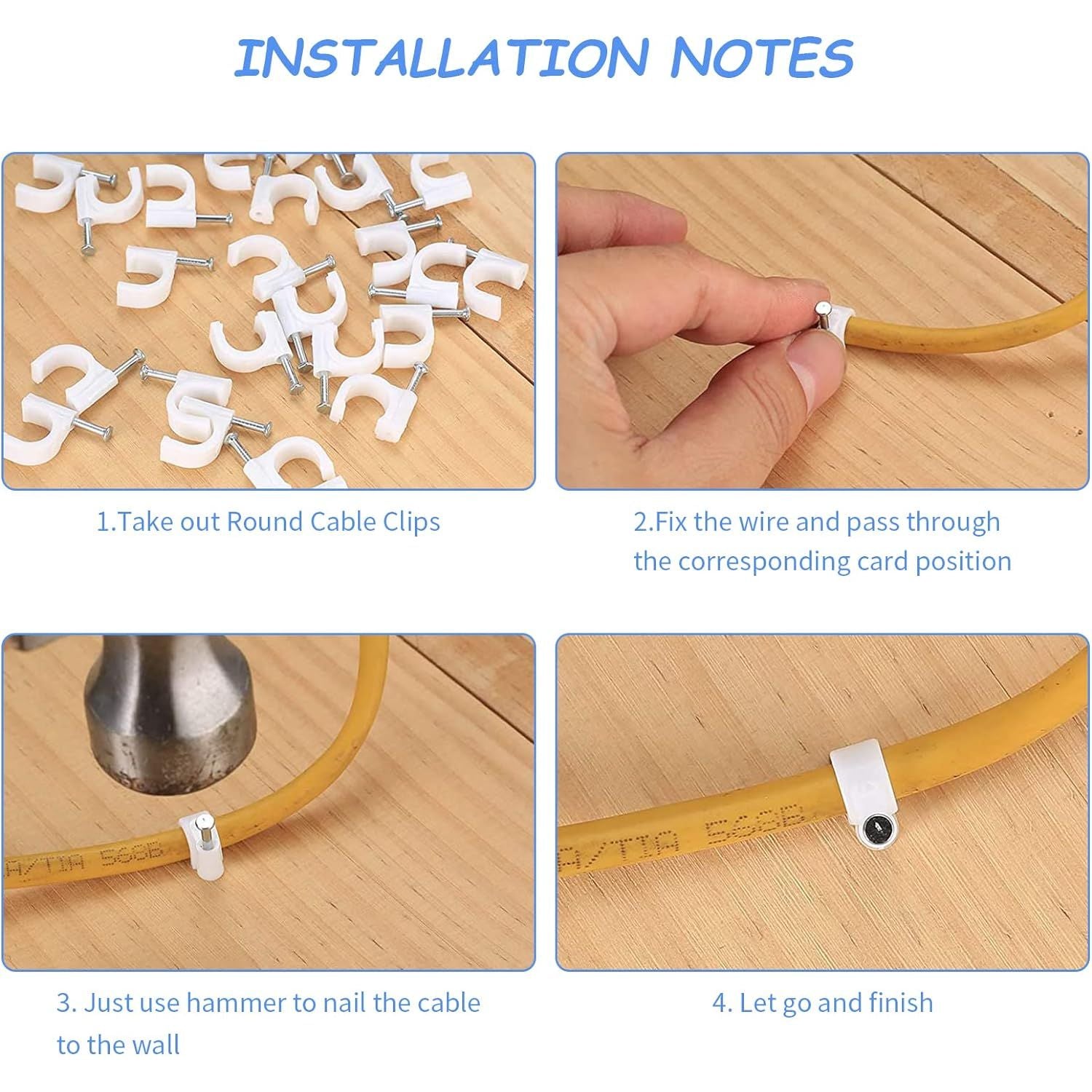 INSTALLATION NOTES

1.Take out Round Cable Clips

2.Fix the wire and pass through the corresponding card position

A/TIA 568B

3. Just use hammer to nail the cable to the wall

A/TIA 568B

4. Let go and finish