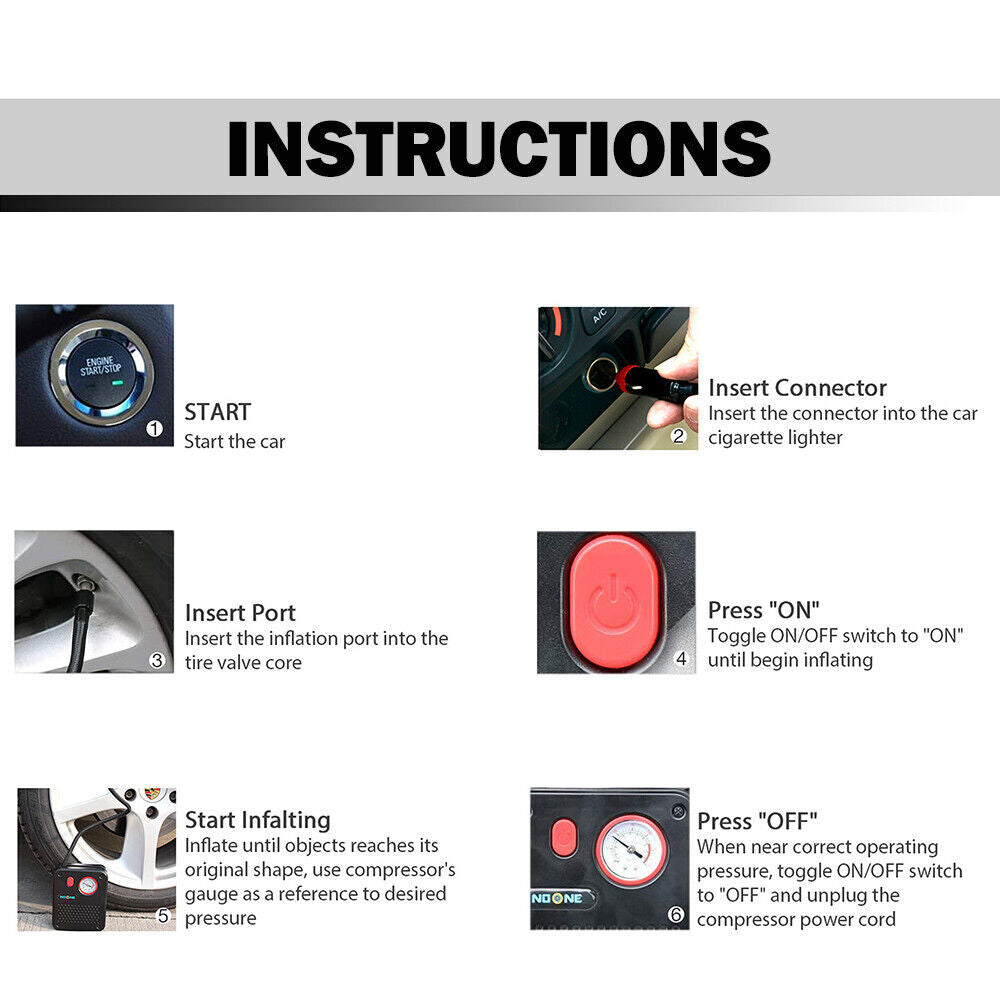 INSTRUCTIONS

ENGINE START/STOP

1

START
Start the car

A/C

2

Insert Connector
Insert the connector into the car cigarette lighter

3

Insert Port
Insert the inflation port into the tire valve core

4

Press "ON"
Toggle ON/OFF switch to "ON" until begin inflating

5

Start Infalting
Inflate until objects reaches its original shape, use compressor's gauge as a reference to desired pressure

NDONE

6

Press "OFF"
When near correct operating pressure, toggle ON/OFF switch to "OFF" and unplug the compressor power cord