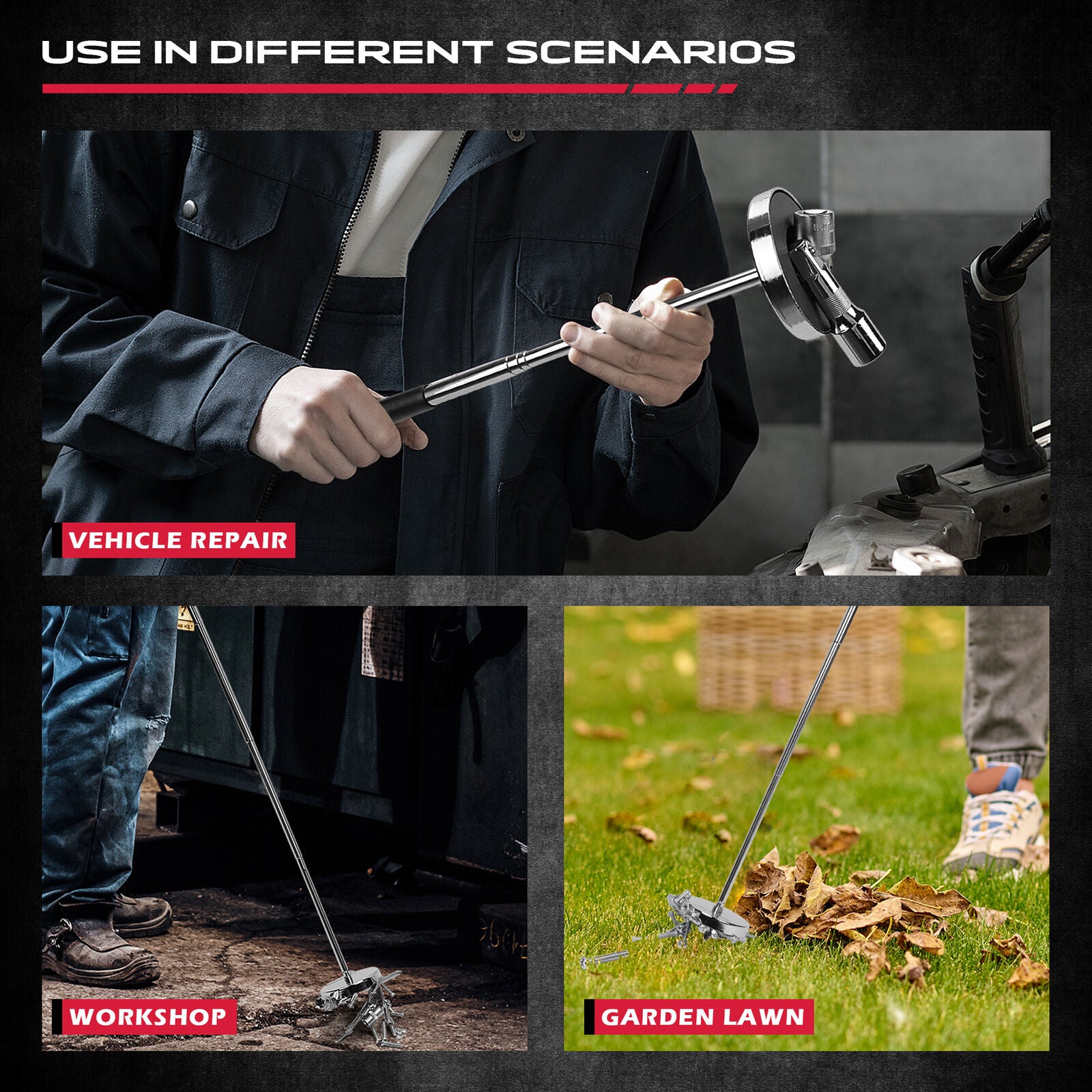 USE IN DIFFERENT SCENARIOS

VEHICLE REPAIR

WORKSHOP

GARDEN LAWN