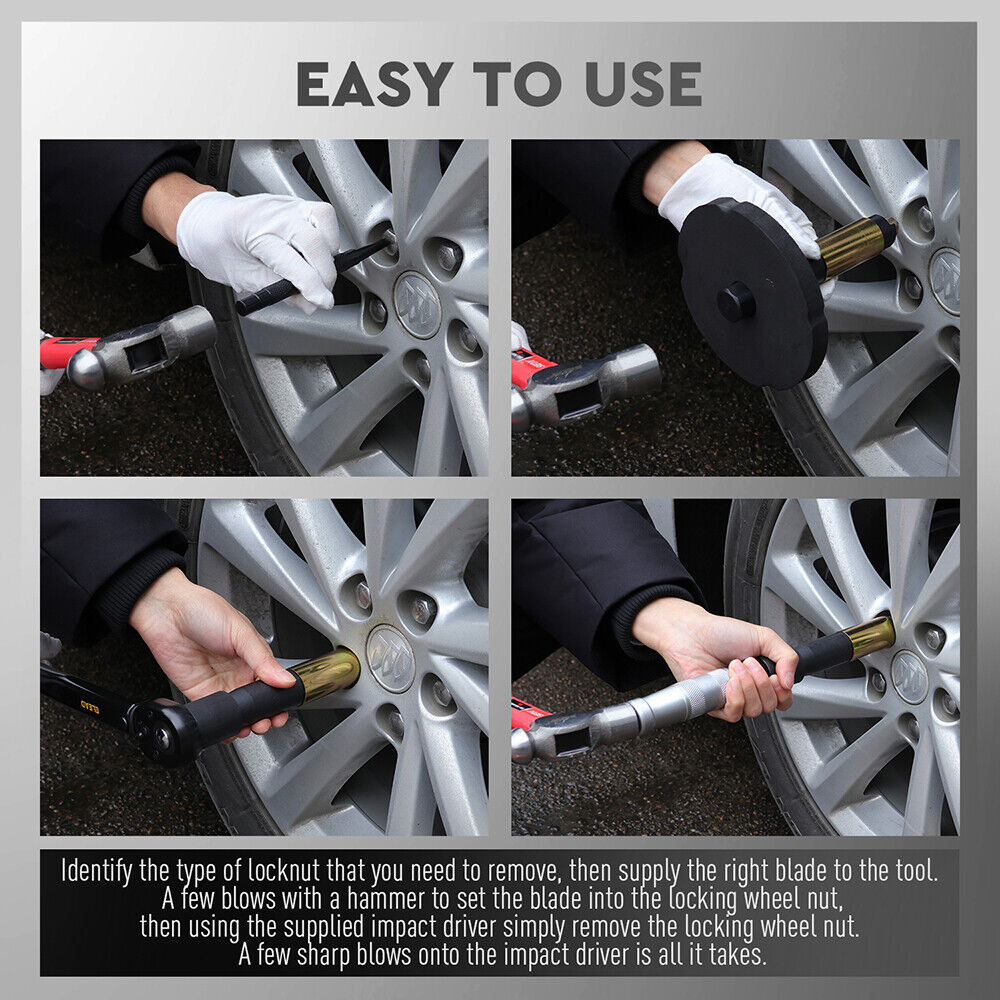 EASY TO USE

Identify the type of locknut that you need to remove, then supply the right blade to the tool. A few blows with a hammer to set the blade into the locking wheel nut, then using the supplied impact driver simply remove the locking wheel nut. A few sharp blows onto the impact driver is all it takes.