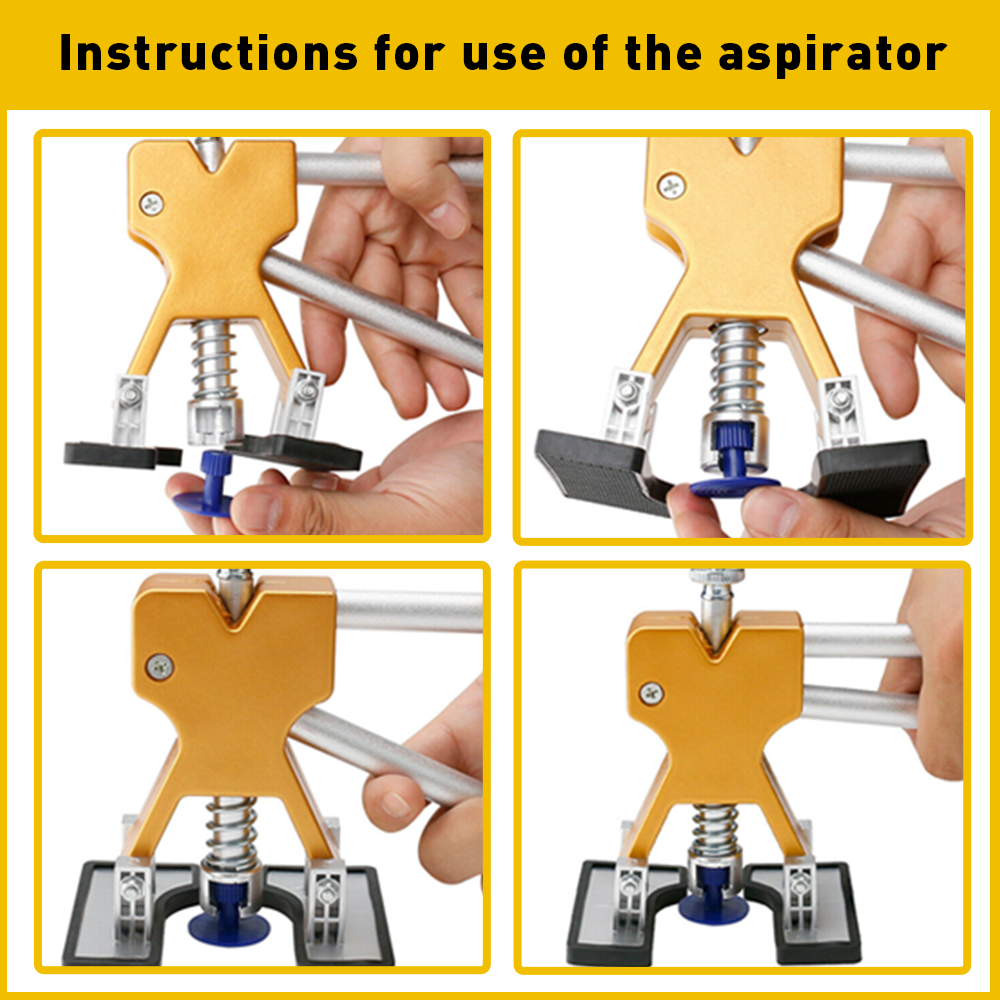 Instructions for use of the aspirator