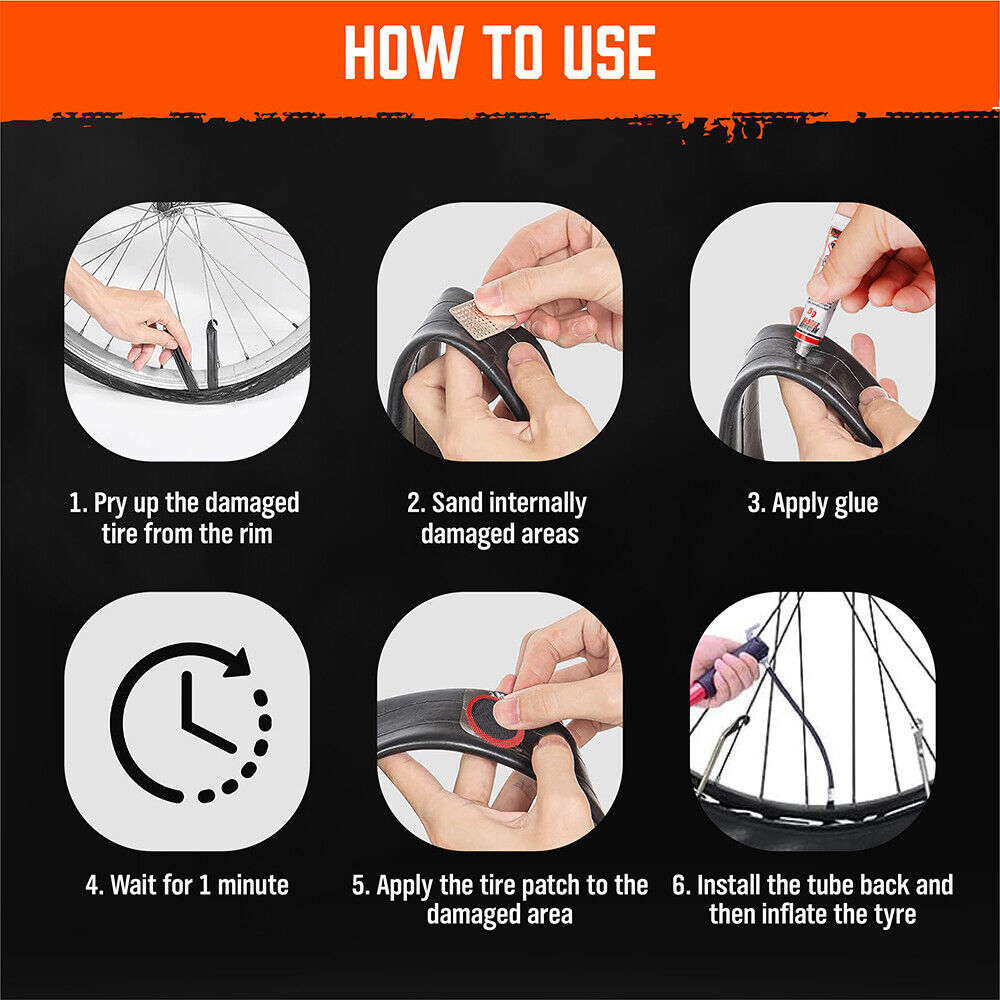 HOW TO USE

1. Pry up the damaged tire from the rim

2. Sand internally damaged areas

3. Apply glue

4. Wait for 1 minute

5. Apply the tire patch to the damaged area

6. Install the tube back and then inflate the tyre