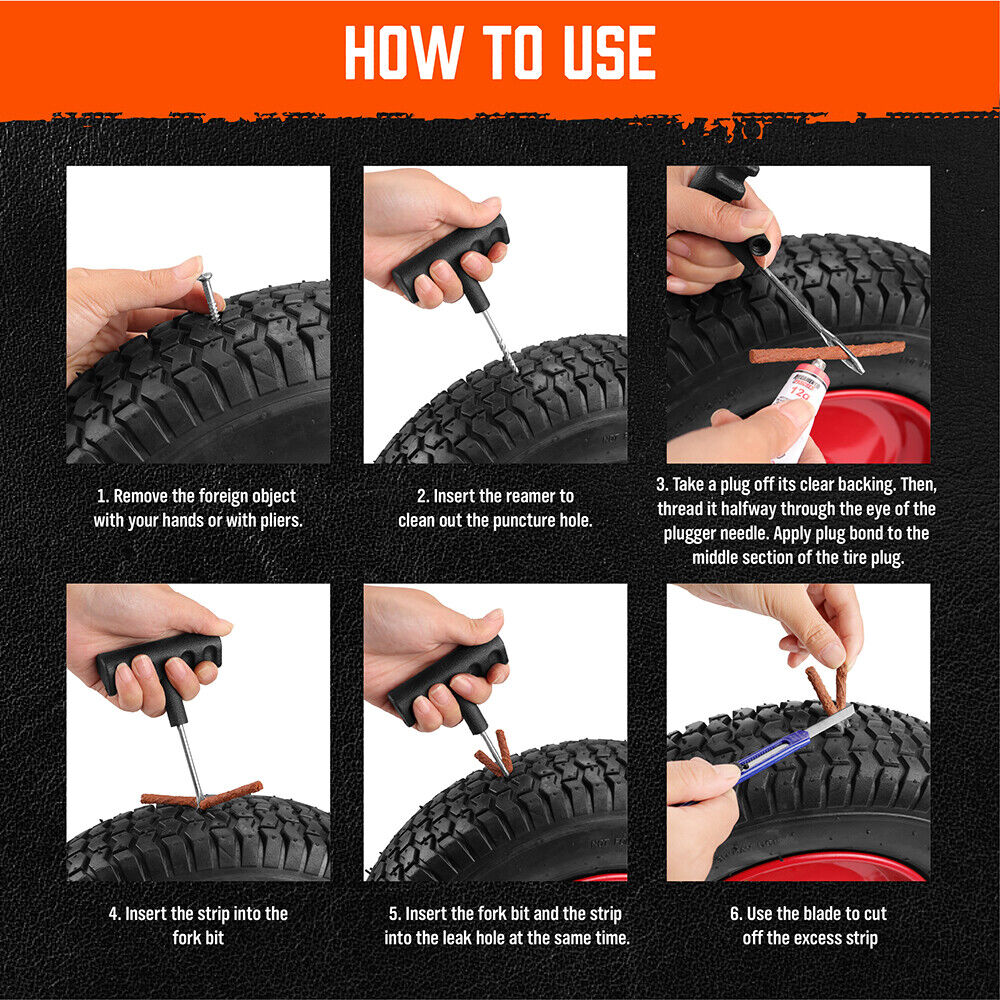 HOW TO USE

1. Remove the foreign object with your hands or with pliers.

2. Insert the reamer to clean out the puncture hole.

12g

3. Take a plug off its clear backing. Then, thread it halfway through the eye of the plugger needle. Apply plug bond to the middle section of the tire plug.

4. Insert the strip into the fork bit

5. Insert the fork bit and the strip into the leak hole at the same time.

6. Use the blade to cut off the excess strip