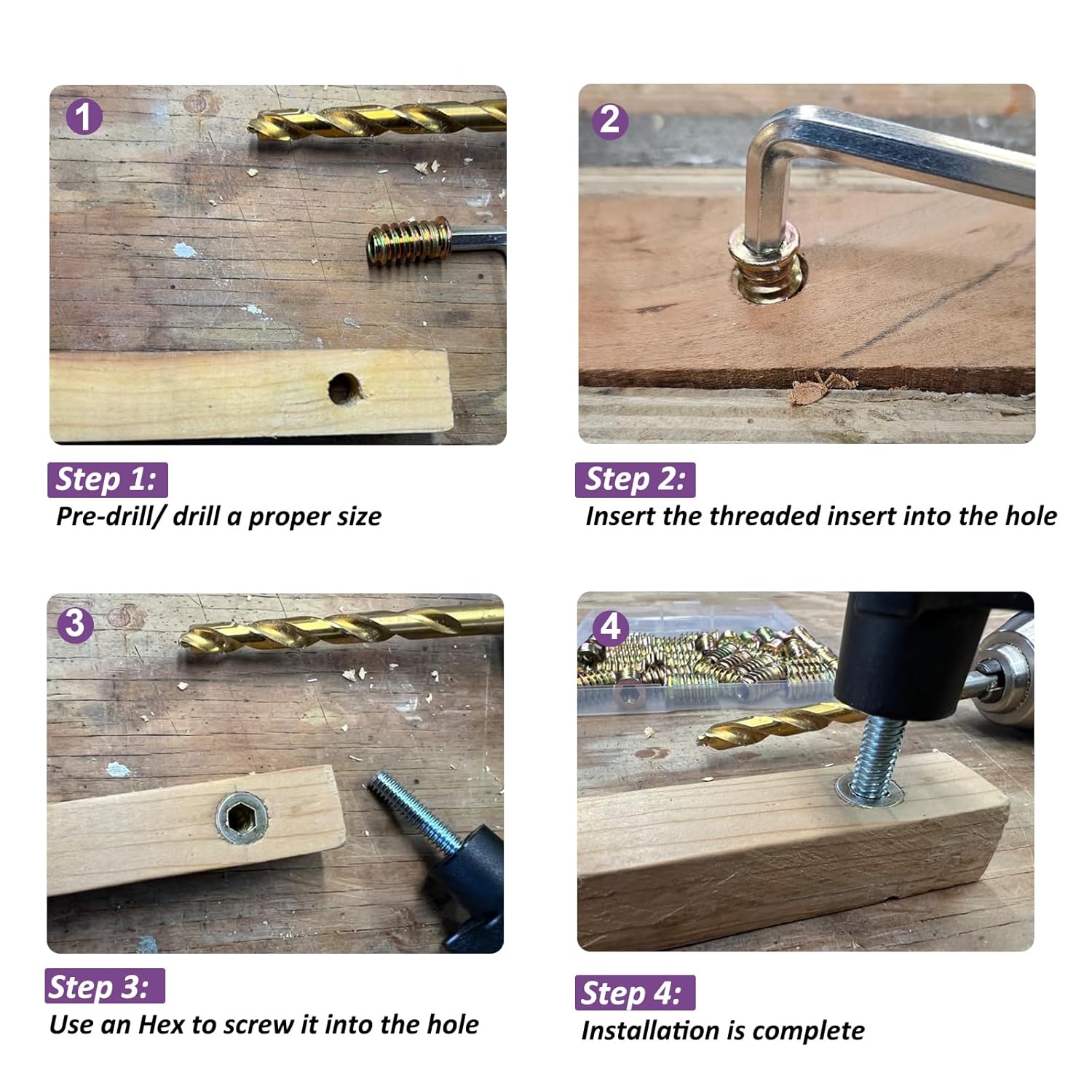 1

Step 1:
Pre-drill/ drill a proper size

2

Step 2:
Insert the threaded insert into the hole

3

Step 3:
Use an Hex to screw it into the hole

4

Step 4:
Installation is complete