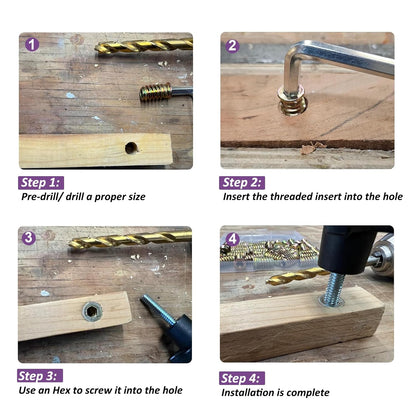 1

Step 1:
Pre-drill/ drill a proper size

2

Step 2:
Insert the threaded insert into the hole

3

Step 3:
Use an Hex to screw it into the hole

4

Step 4:
Installation is complete