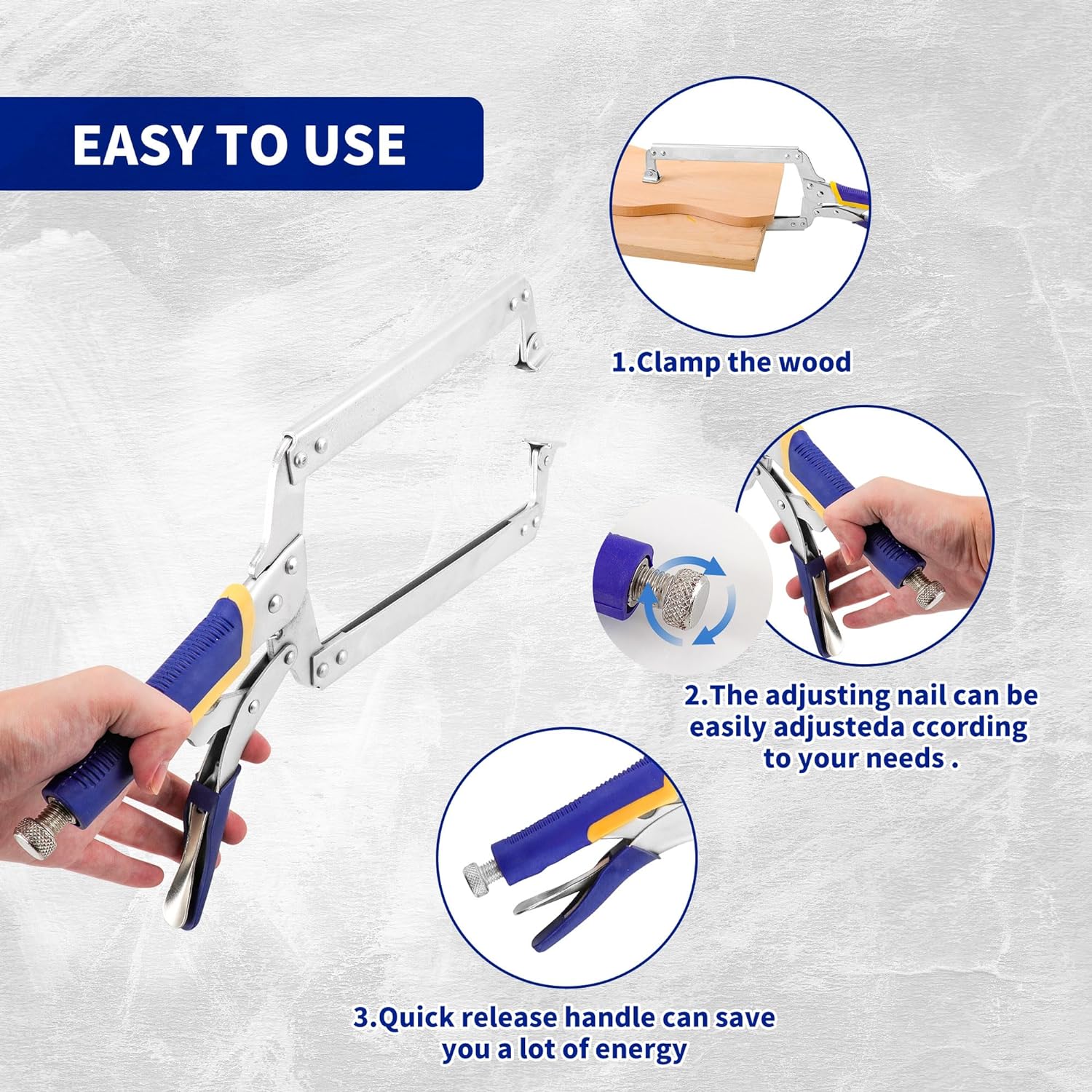 EASY TO USE

1.Clamp the wood

2.The adjusting nail can be easily adjusteda ccording to your needs .

3.Quick release handle can save you a lot of energy