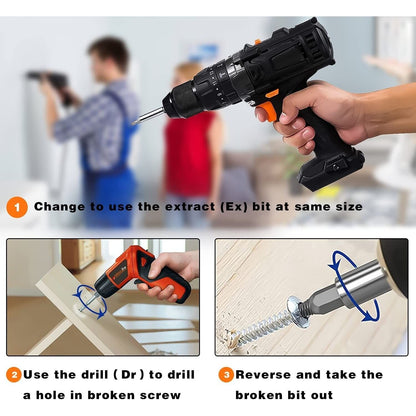 1 Change to use the extract (Ex) bit at same size

2 Use the drill ( Dr ) to drill a hole in broken screw

3 Reverse and take the broken bit out