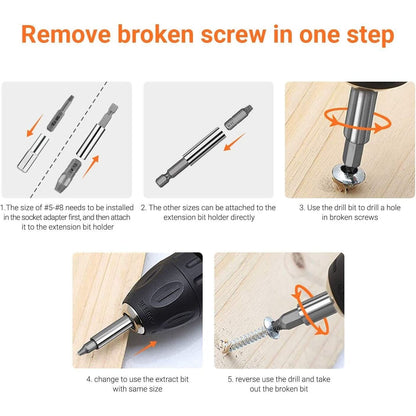 Remove broken screw in one step

1.The size of #5-#8 needs to be installed in the socket adapter first, and then attach it to the extension bit holder

2. The other sizes can be attached to the extension bit holder directly

3. Use the drill bit to drill a hole in broken screws

4. change to use the extract bit with same size

5. reverse use the drill and take out the broken bit