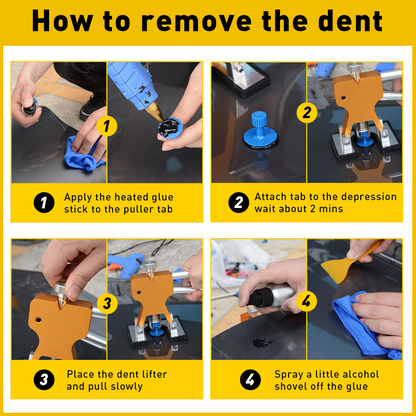 How to remove the dent

1

1 Apply the heated glue stick to the puller tab

2

2 Attach tab to the depression wait about 2 mins

3

3 Place the dent lifter and pull slowly

4

4 Spray a little alcohol shovel off the glue