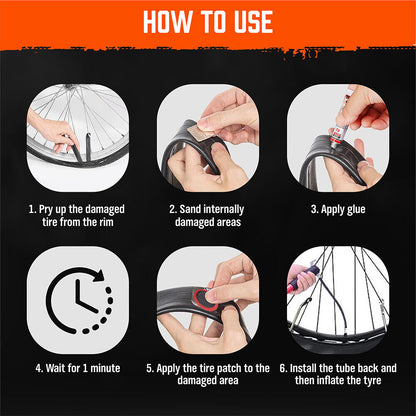 HOW TO USE

1. Pry up the damaged tire from the rim

2. Sand internally damaged areas

3. Apply glue

4. Wait for 1 minute

5. Apply the tire patch to the damaged area

6. Install the tube back and then inflate the tyre