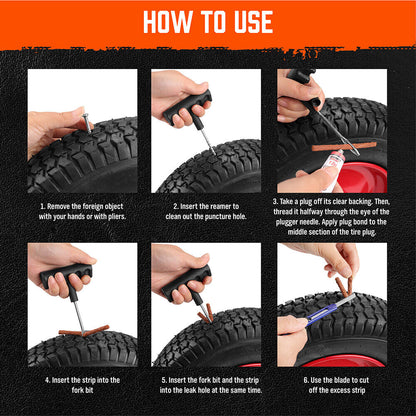 HOW TO USE

1. Remove the foreign object with your hands or with pliers.

2. Insert the reamer to clean out the puncture hole.

3. Take a plug off its clear backing. Then, thread it halfway through the eye of the plugger needle. Apply plug bond to the middle section of the tire plug.

4. Insert the strip into the fork bit

5. Insert the fork bit and the strip into the leak hole at the same time.

6. Use the blade to cut off the excess strip